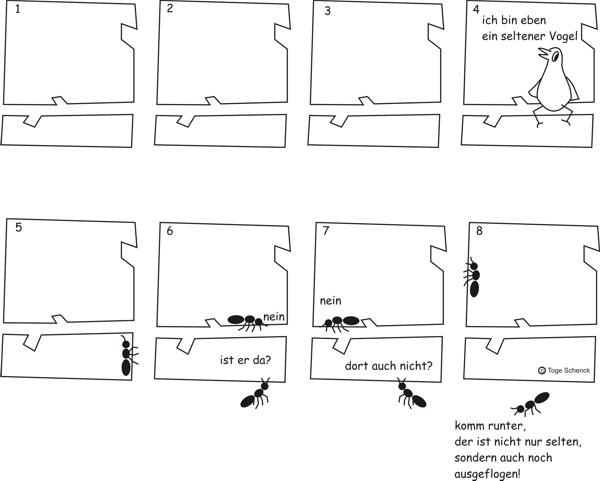 1

2

3

4
ich bin eben
ein seltener Vogel

5

6
nein
ist er da?

7
nein
dort auch nicht?

8
© Toge Schenck

komm runter,
der ist nicht nur selten,
sondern auch noch
ausgeflogen!